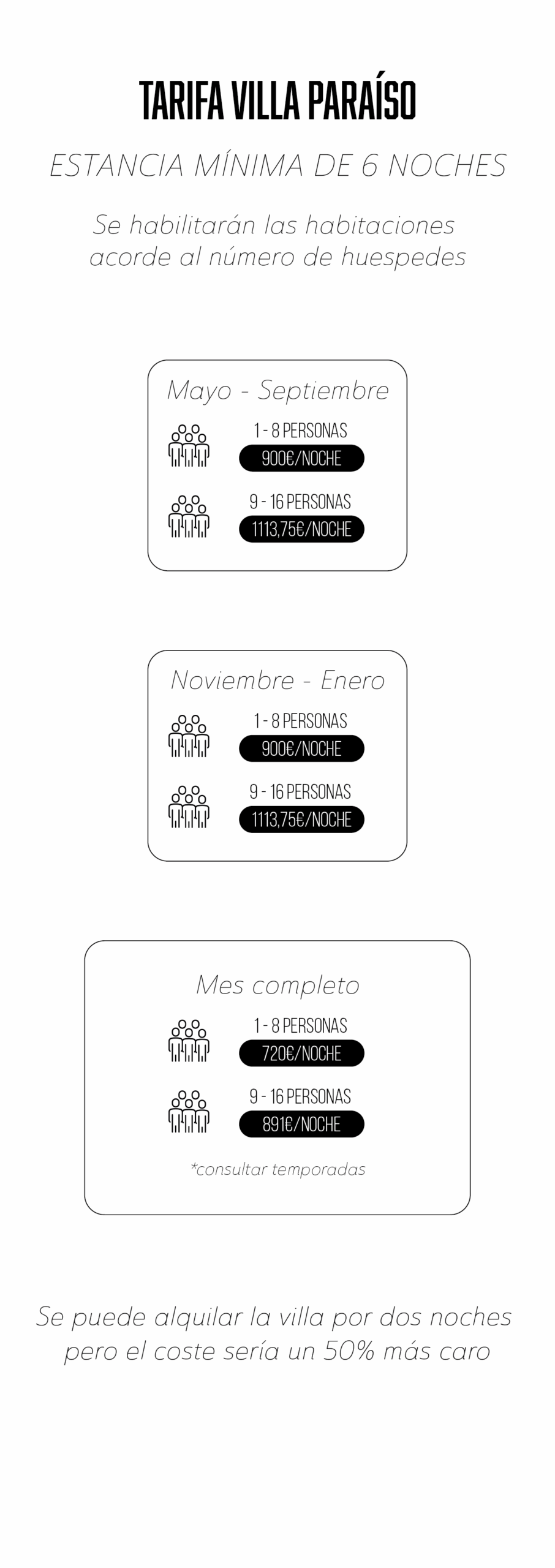 TARIFA VILLA PARAÍSO

ESTANCIA MÍNIMA DE 6 NOCHES

Se habilitarán las habitaciones acorde al número de huespedes

Mayo - Septiembre

1 - 8 PERSONAS
900€/NOCHE

9 - 16 PERSONAS
1113,75€/NOCHE

Noviembre - Enero

1 - 8 PERSONAS
900€/NOCHE

9 - 16 PERSONAS
1113,75€/NOCHE

Mes completo

1 - 8 PERSONAS
720€/NOCHE

9 - 16 PERSONAS
891€/NOCHE

*consultar temporadas

Se puede alquilar la villa por dos noches pero el coste sería un 50% más caro